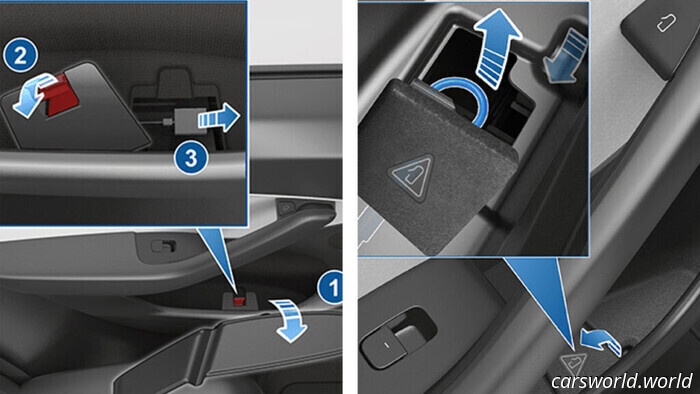 2
3
1
carsworld.world